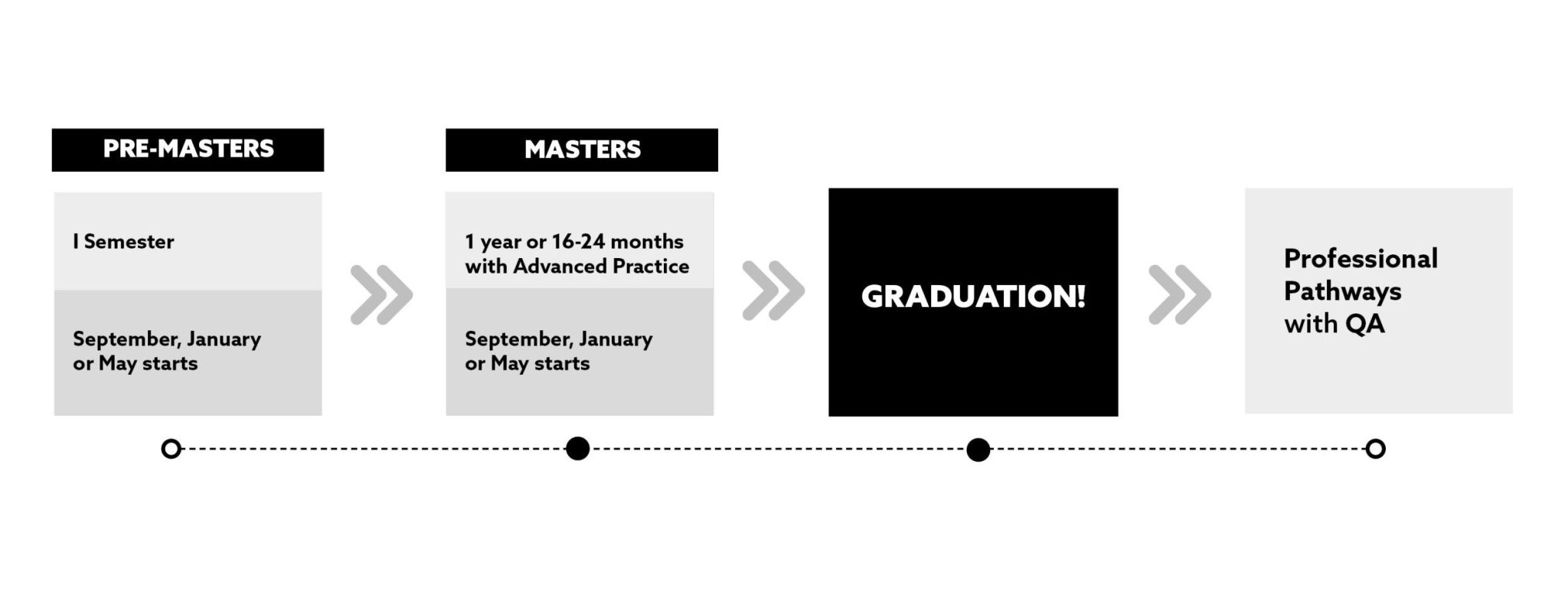 PRE-MASTERS

I Semester

September, January or May starts

MASTERS

1 year or 16-24 months with Advanced Practice

September, January or May starts

GRADUATION!

Professional Pathways with QA